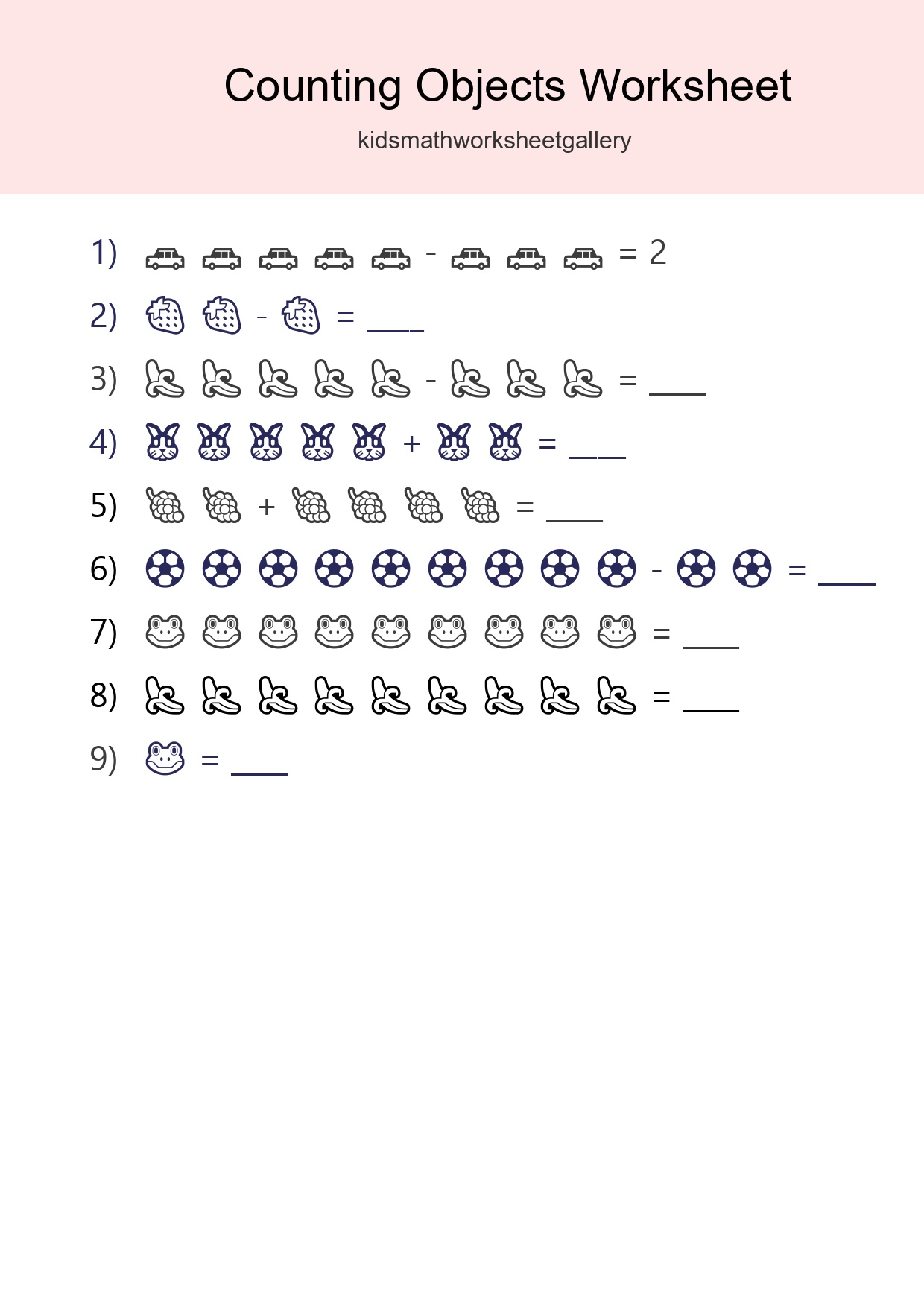 Counting Objects Worksheet

kidsmathworksheetgallery

1) - = 2

2) - = ____

3) - = ____

4) + = ____

5) + = ____

6) - = ____

7) = ____

8) = ____

9) = ____